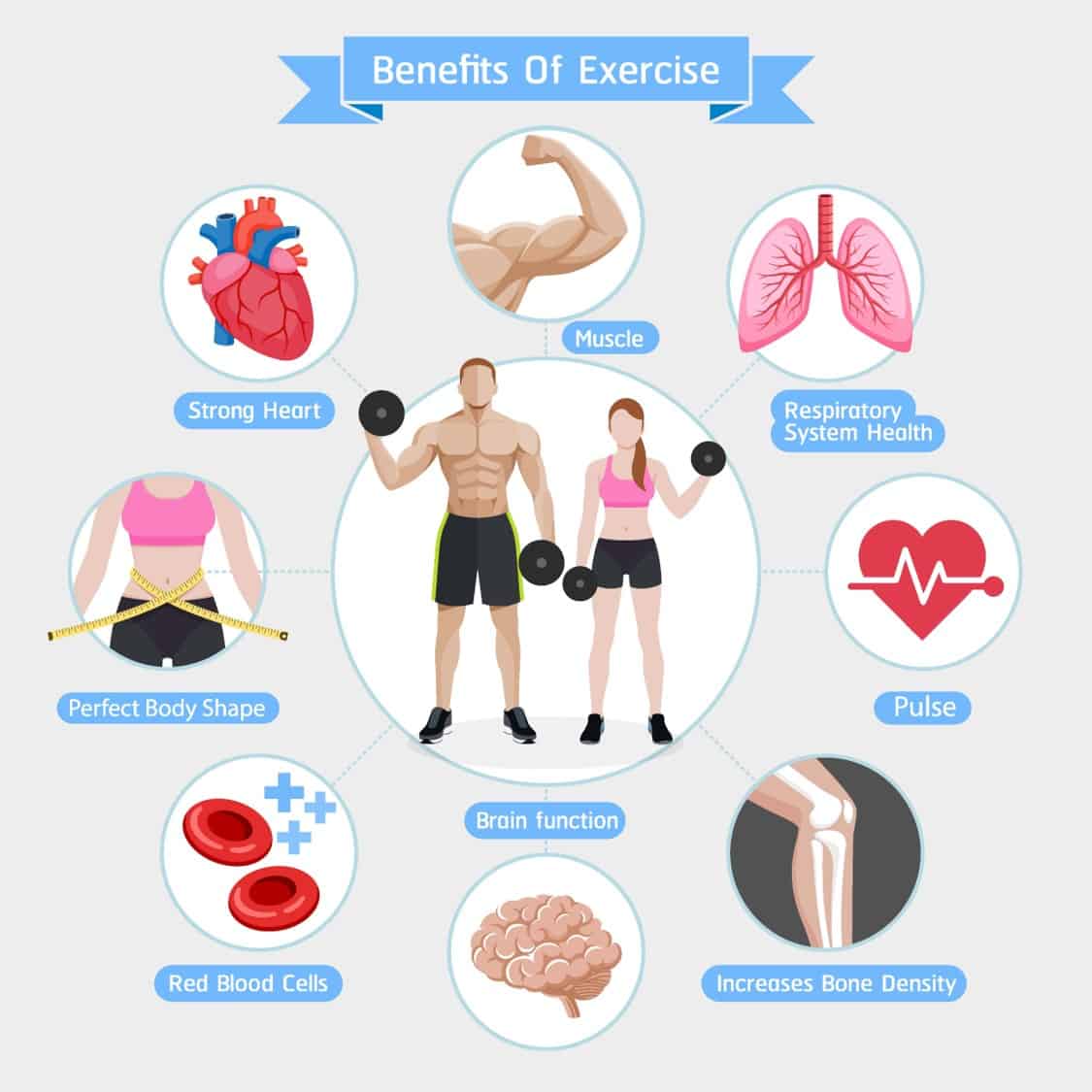 Benefits Of Exercise

Muscle

Strong Heart

Respiratory System Health

Perfect Body Shape

Pulse

Brain function

Red Blood Cells

Increases Bone Density